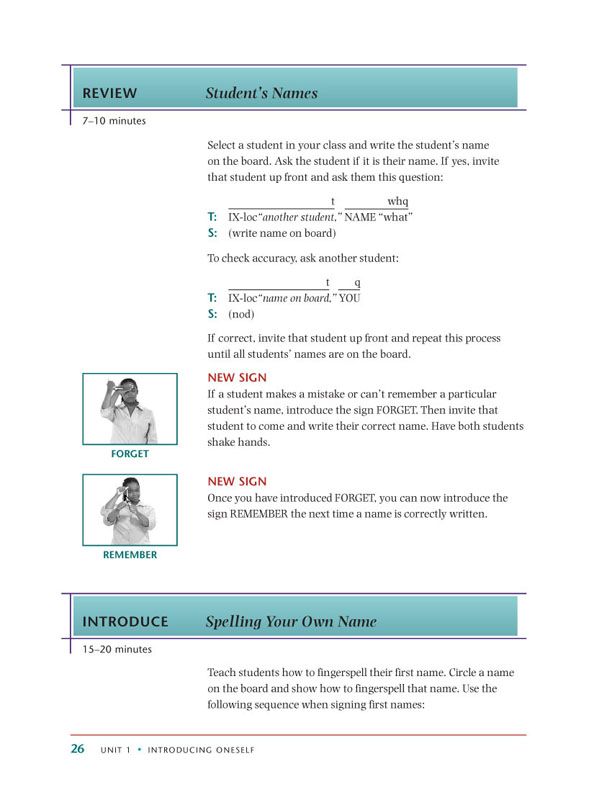 REVIEW Student's Names

7–10 minutes

Select a student in your class and write the student's name on the board. Ask the student if it is their name. If yes, invite that student up front and ask them this question:

t whq
T: IX-loc "another student," NAME "what"
S: (write name on board)

To check accuracy, ask another student:

t q
T: IX-loc "name on board," YOU
S: (nod)

If correct, invite that student up front and repeat this process until all students' names are on the board.

NEW SIGN
If a student makes a mistake or can't remember a particular student's name, introduce the sign FORGET. Then invite that student to come and write their correct name. Have both students shake hands.

FORGET

NEW SIGN
Once you have introduced FORGET, you can now introduce the sign REMEMBER the next time a name is correctly written.

REMEMBER

INTRODUCE Spelling Your Own Name

15–20 minutes

Teach students how to fingerspell their first name. Circle a name on the board and show how to fingerspell that name. Use the following sequence when signing first names:

26 UNIT 1 • INTRODUCING ONESELF